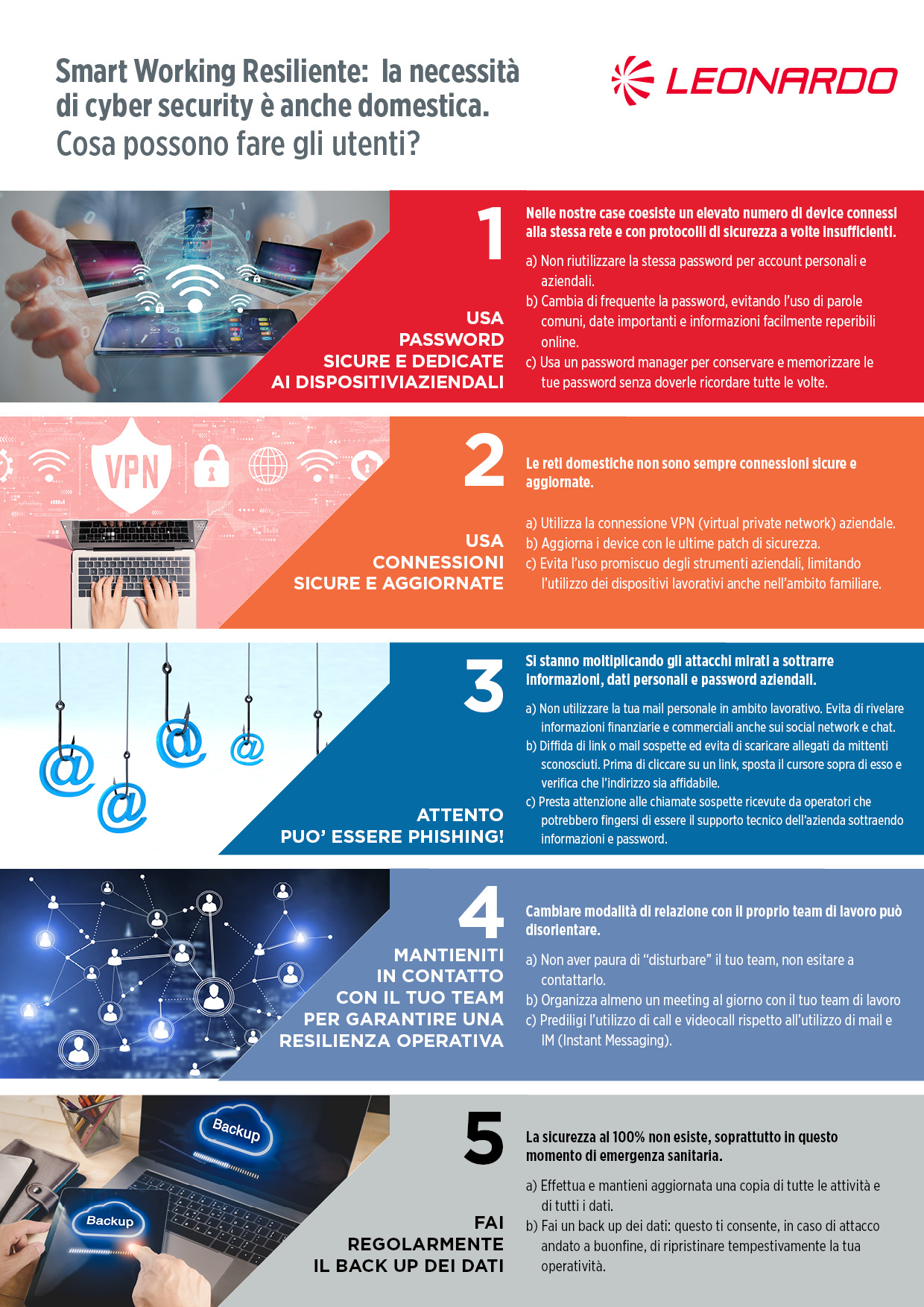 Smart Working Resiliente: la necessità di cyber security è anche domestica. Cosa possono fare gli utenti?

LEONARDO

1

USA PASSWORD SICURE E DEDICATE AI DISPOSITIVIAZIENDALI

Nelle nostre case coesiste un elevato numero di device connessi alla stessa rete e con protocolli di sicurezza a volte insufficienti.

a) Non riutilizzare la stessa password per account personali e aziendali.
b) Cambia di frequente la password, evitando l'uso di parole comuni, date importanti e informazioni facilmente reperibili online.
c) Usa un password manager per conservare e memorizzare le tue password senza doverle ricordare tutte le volte.

VPN

2

USA CONNESSIONI SICURE E AGGIORNATE

Le reti domestiche non sono sempre connessioni sicure e aggiornate.

a) Utilizza la connessione VPN (virtual private network) aziendale.
b) Aggiorna i device con le ultime patch di sicurezza.
c) Evita l'uso promiscuo degli strumenti aziendali, limitando l'utilizzo dei dispositivi lavorativi anche nell'ambito familiare.

3

ATTENTO PUO' ESSERE PHISHING!

Si stanno moltiplicando gli attacchi mirati a sottrarre informazioni, dati personali e password aziendali.

a) Non utilizzare la tua mail personale in ambito lavorativo. Evita di rivelare informazioni finanziarie e commerciali anche sui social network e chat.
b) Diffida di link o mail sospette ed evita di scaricare allegati da mittenti sconosciuti. Prima di cliccare su un link, sposta il cursore sopra di esso e verifica che l'indirizzo sia affidabile.
c) Presta attenzione alle chiamate sospette ricevute da operatori che potrebbero fingersi di essere il supporto tecnico dell'azienda sottraendo informazioni e password.

4

MANTIENITI IN CONTATTO CON IL TUO TEAM PER GARANTIRE UNA RESILIENZA OPERATIVA

Cambiare modalità di relazione con il proprio team di lavoro può disorientare.

a) Non aver paura di "disturbare" il tuo team, non esitare a contattarlo.
b) Organizza almeno un meeting al giorno con il tuo team di lavoro
c) Prediligi l'utilizzo di call e videocall rispetto all'utilizzo di mail e IM (Instant Messaging).

Backup

Backup

5

FAI REGOLARMENTE IL BACK UP DEI DATI

La sicurezza al 100% non esiste, soprattutto in questo momento di emergenza sanitaria.

a) Effettua e mantieni aggiornata una copia di tutte le attività e di tutti i dati.
b) Fai un back up dei dati: questo ti consente, in caso di attacco andato a buonfine, di ripristinare tempestivamente la tua operatività.