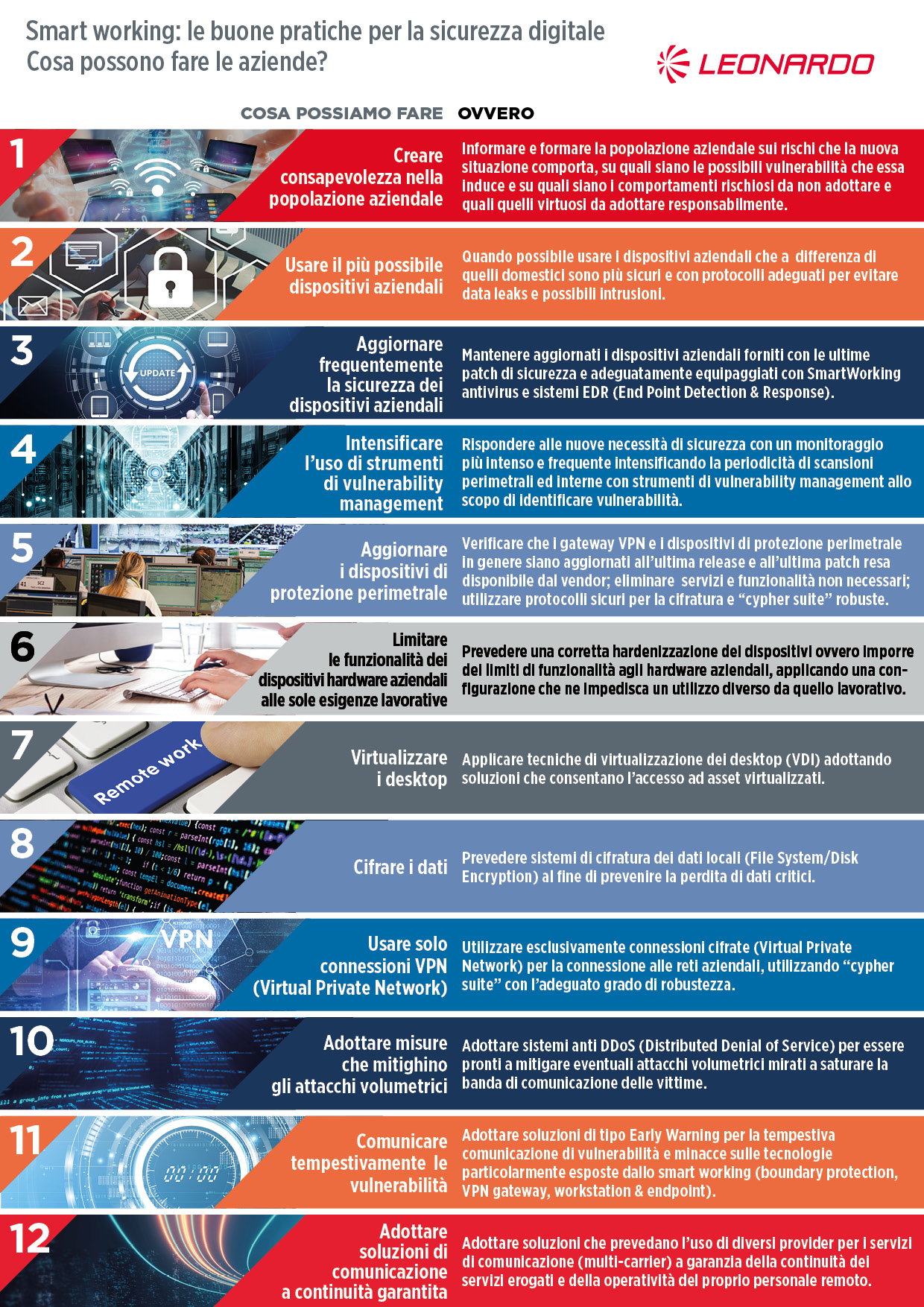 Smart working: le buone pratiche per la sicurezza digitale
Cosa possono fare le aziende?

LEONARDO

COSA POSSIAMO FARE OVVERO

1 Creare consapevolezza nella popolazione aziendale
Informare e formare la popolazione aziendale sui rischi che la nuova situazione comporta, su quali siano le possibili vulnerabilità che essa induce e su quali siano i comportamenti rischiosi da non adottare e quali quelli virtuosi da adottare responsabilmente.

2 Usare il più possibile dispositivi aziendali
Quando possibile usare i dispositivi aziendali che a differenza di quelli domestici sono più sicuri e con protocolli adeguati per evitare data leaks e possibili intrusioni.

3 UPDATE
Aggiornare frequentemente la sicurezza dei dispositivi aziendali
Mantenere aggiornati i dispositivi aziendali forniti con le ultime patch di sicurezza e adeguatamente equipaggiati con SmartWorking antivirus e sistemi EDR (End Point Detection & Response).

4 Intensificare l'uso di strumenti di vulnerability management
Rispondere alle nuove necessità di sicurezza con un monitoraggio più intenso e frequente intensificando la periodicità di scansioni perimetrali ed interne con strumenti di vulnerability management allo scopo di identificare vulnerabilità.

5 Aggiornare i dispositivi di protezione perimetrale
Verificare che i gateway VPN e i dispositivi di protezione perimetrale in genere siano aggiornati all'ultima release e all'ultima patch resa disponibile dal vendor; eliminare servizi e funzionalità non necessari; utilizzare protocolli sicuri per la cifratura e "cypher suite" robuste.

6 Limitare le funzionalità dei dispositivi hardware aziendali alle sole esigenze lavorative
Prevedere una corretta hardenizzazione dei dispositivi ovvero imporre dei limiti di funzionalità agli hardware aziendali, applicando una configurazione che ne impedisca un utilizzo diverso da quello lavorativo.

7 Remote work
Virtualizzare i desktop
Applicare tecniche di virtualizzazione dei desktop (VDI) adottando soluzioni che consentano l'accesso ad asset virtualizzati.

8 Cifrare i dati
Prevedere sistemi di cifratura dei dati locali (File System/Disk Encryption) al fine di prevenire la perdita di dati critici.

9 VPN
Usare solo connessioni VPN (Virtual Private Network)
Utilizzare esclusivamente connessioni cifrate (Virtual Private Network) per la connessione alle reti aziendali, utilizzando "cypher suite" con l'adeguato grado di robustezza.

10 Adottare misure che mitighino gli attacchi volumetrici
Adottare sistemi anti DDoS (Distributed Denial of Service) per essere pronti a mitigare eventuali attacchi volumetrici mirati a saturare la banda di comunicazione delle vittime.

11 00:00
Comunicare tempestivamente le vulnerabilità
Adottare soluzioni di tipo Early Warning per la tempestiva comunicazione di vulnerabilità e minacce sulle tecnologie particolarmente esposte dallo smart working (boundary protection, VPN gateway, workstation & endpoint).

12 Adottare soluzioni di comunicazione a continuità garantita
Adottare soluzioni che prevedano l'uso di diversi provider per i servizi di comunicazione (multi-carrier) a garanzia della continuità dei servizi erogati e della operatività del proprio personale remoto.