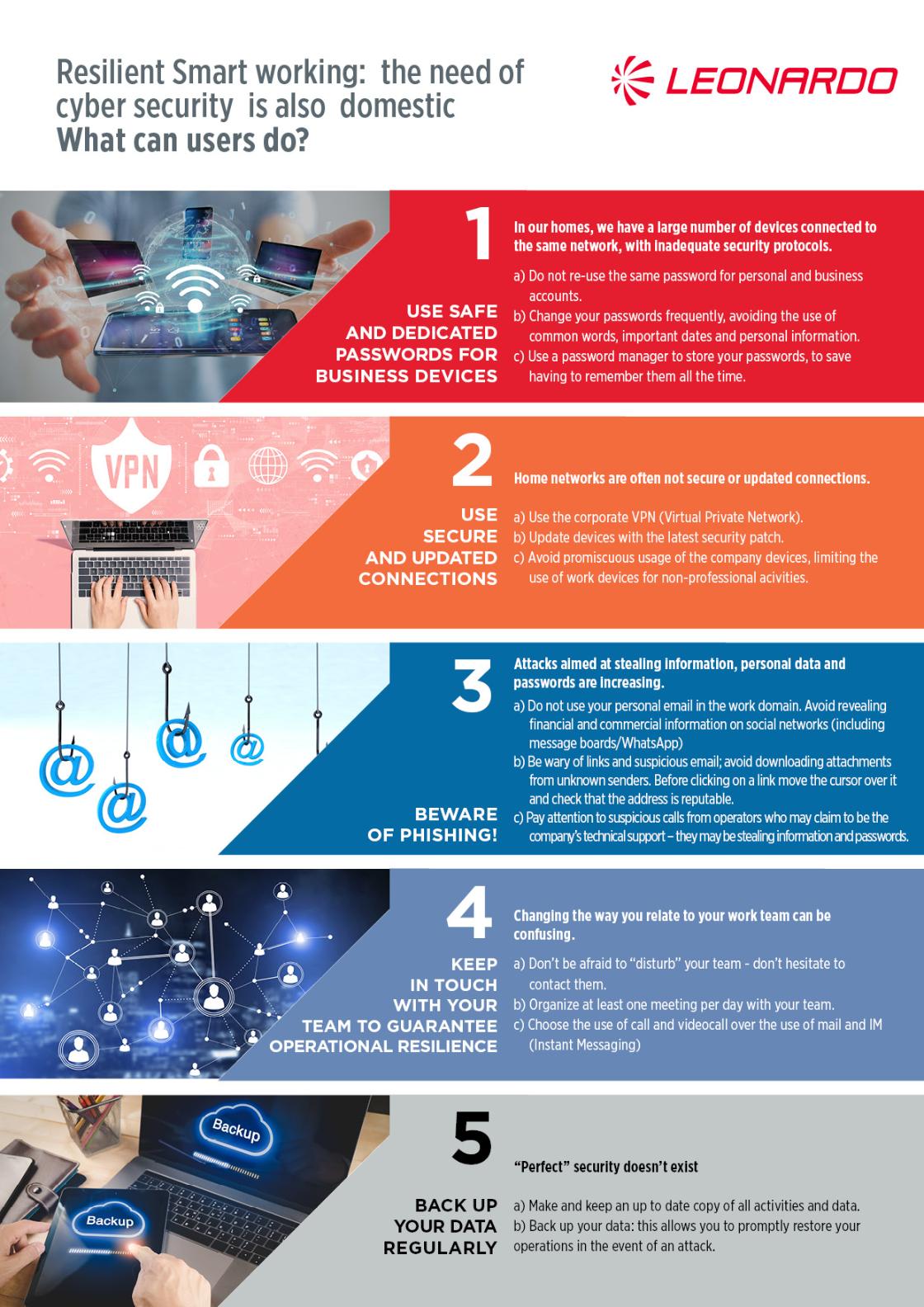 Resilient Smart working: the need of cyber security is also domestic
What can users do?

LEONARDO

1

USE SAFE AND DEDICATED PASSWORDS FOR BUSINESS DEVICES

In our homes, we have a large number of devices connected to the same network, with inadequate security protocols.

a) Do not re-use the same password for personal and business accounts.
b) Change your passwords frequently, avoiding the use of common words, important dates and personal information.
c) Use a password manager to store your passwords, to save having to remember them all the time.

VPN

2

USE SECURE AND UPDATED CONNECTIONS

Home networks are often not secure or updated connections.

a) Use the corporate VPN (Virtual Private Network).
b) Update devices with the latest security patch.
c) Avoid promiscuous usage of the company devices, limiting the use of work devices for non-professional acivities.

3

BEWARE OF PHISHING!

Attacks aimed at stealing information, personal data and passwords are increasing.

a) Do not use your personal email in the work domain. Avoid revealing financial and commercial information on social networks (including message boards/WhatsApp)
b) Be wary of links and suspicious email; avoid downloading attachments from unknown senders. Before clicking on a link move the cursor over it and check that the address is reputable.
c) Pay attention to suspicious calls from operators who may claim to be the company's technical support – they may be stealing information and passwords.

4

KEEP IN TOUCH WITH YOUR TEAM TO GUARANTEE OPERATIONAL RESILIENCE

Changing the way you relate to your work team can be confusing.

a) Don't be afraid to "disturb" your team - don't hesitate to contact them.
b) Organize at least one meeting per day with your team.
c) Choose the use of call and videocall over the use of mail and IM (Instant Messaging)

Backup

Backup

5

BACK UP YOUR DATA REGULARLY

"Perfect" security doesn't exist

a) Make and keep an up to date copy of all activities and data.
b) Back up your data: this allows you to promptly restore your operations in the event of an attack.